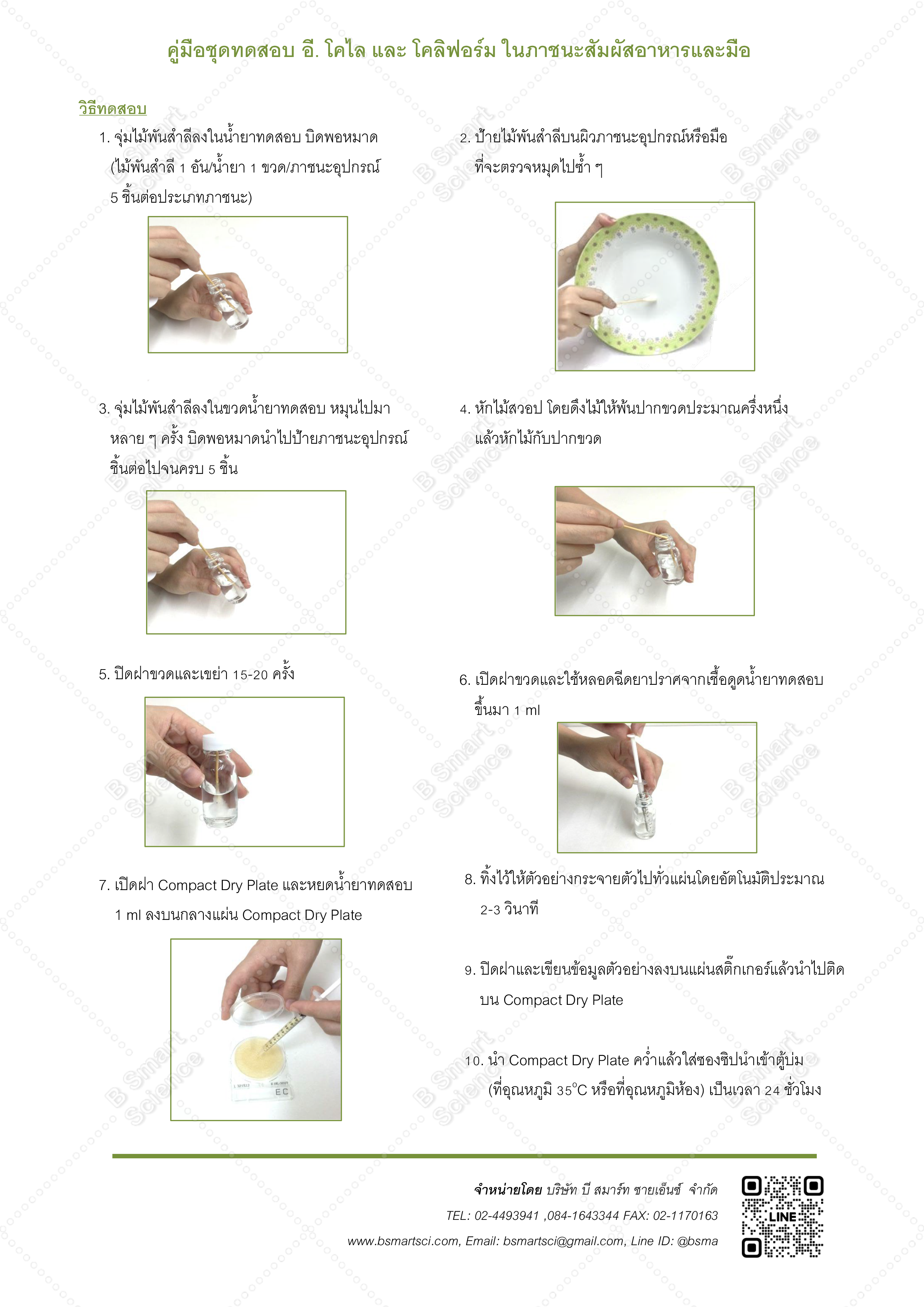 คู่มือชุดทดสอบ อี. โคไล และ โคลิฟอร์ม ในภาชนะสัมผัสอาหารและมือ

วิธีทดสอบ

1. จุ่มไม้พันสำลีลงในน้ำยาทดสอบ บิดพอหมาด (ไม้พันสำลี 1 อัน/น้ำยา 1 ขวด/ภาชนะอุปกรณ์ 5 ชิ้นต่อประเภทภาชนะ)

2. ป้ายไม้พันสำลีบนผิวภาชนะอุปกรณ์หรือมือ ที่จะตรวจหมุดไปซ้ำ ๆ

3. จุ่มไม้พันสำลีลงในขวดน้ำยาทดสอบ หมุนไปมา หลาย ๆ ครั้ง บิดพอหมาดนำไปป้ายภาชนะอุปกรณ์ ชิ้นต่อไปจนครบ 5 ชิ้น

4. หักไม้สวอป โดยดึงไม้ให้พ้นปากขวดประมาณครึ่งหนึ่ง แล้วหักไม้กับปากขวด

5. ปิดฝาขวดและเขย่า 15-20 ครั้ง

6. เปิดฝาขวดและใช้หลอดฉีดยาปราศจากเชื้อดูดน้ำยาทดสอบ ขึ้นมา 1 ml

7. เปิดฝา Compact Dry Plate และหยดน้ำยาทดสอบ 1 ml ลงบนกลางแผ่น Compact Dry Plate

EC

8. ทิ้งไว้ให้ตัวอย่างกระจายตัวไปทั่วแผ่นโดยอัตโนมัติประมาณ 2-3 วินาที

9. ปิดฝาและเขียนข้อมูลตัวอย่างลงบนแผ่นสติ๊กเกอร์แล้วนำไปติด บน Compact Dry Plate

10. นำ Compact Dry Plate คว่ำแล้วใส่ซองซิปนำเข้าตู้บ่ม (ที่อุณหภูมิ 35°C หรือที่อุณหภูมิห้อง) เป็นเวลา 24 ชั่วโมง

จำหน่ายโดย บริษัท บี สมาร์ท ซายเอ็นซ์ จำกัด
TEL: 02-4493941 ,084-1643344 FAX: 02-1170163
www.bsmartsci.com, Email: bsmartsci@gmail.com, Line ID: @bsma

LINE

B Smart Science