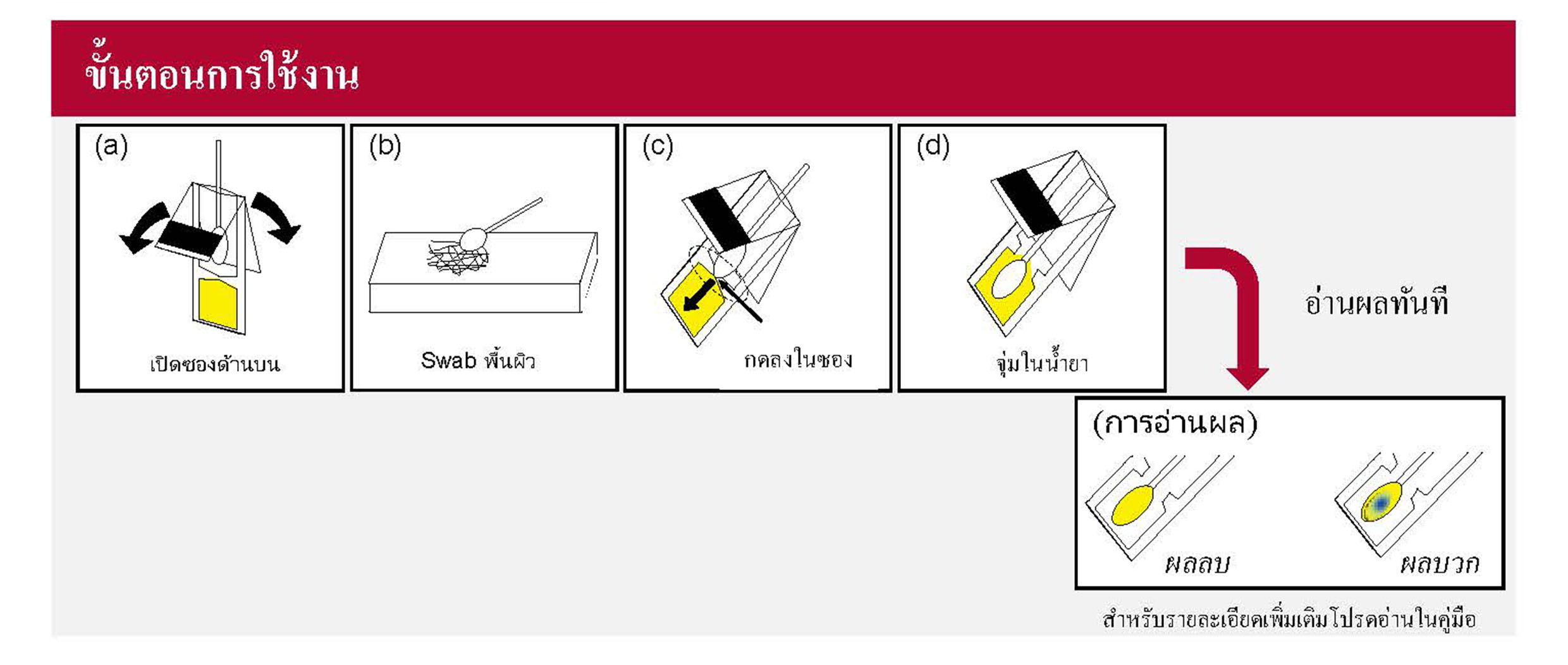 ขั้นตอนการใช้งาน

(a)
เปิดซองด้านบน

(b)
Swab พื้นผิว

(c)
กดลงในซอง

(d)
จุ่มในน้ำยา

อ่านผลทันที

(การอ่านผล)
ผลลบ
ผลบวก

สำหรับรายละเอียดเพิ่มเติมโปรดอ่านในคู่มือ