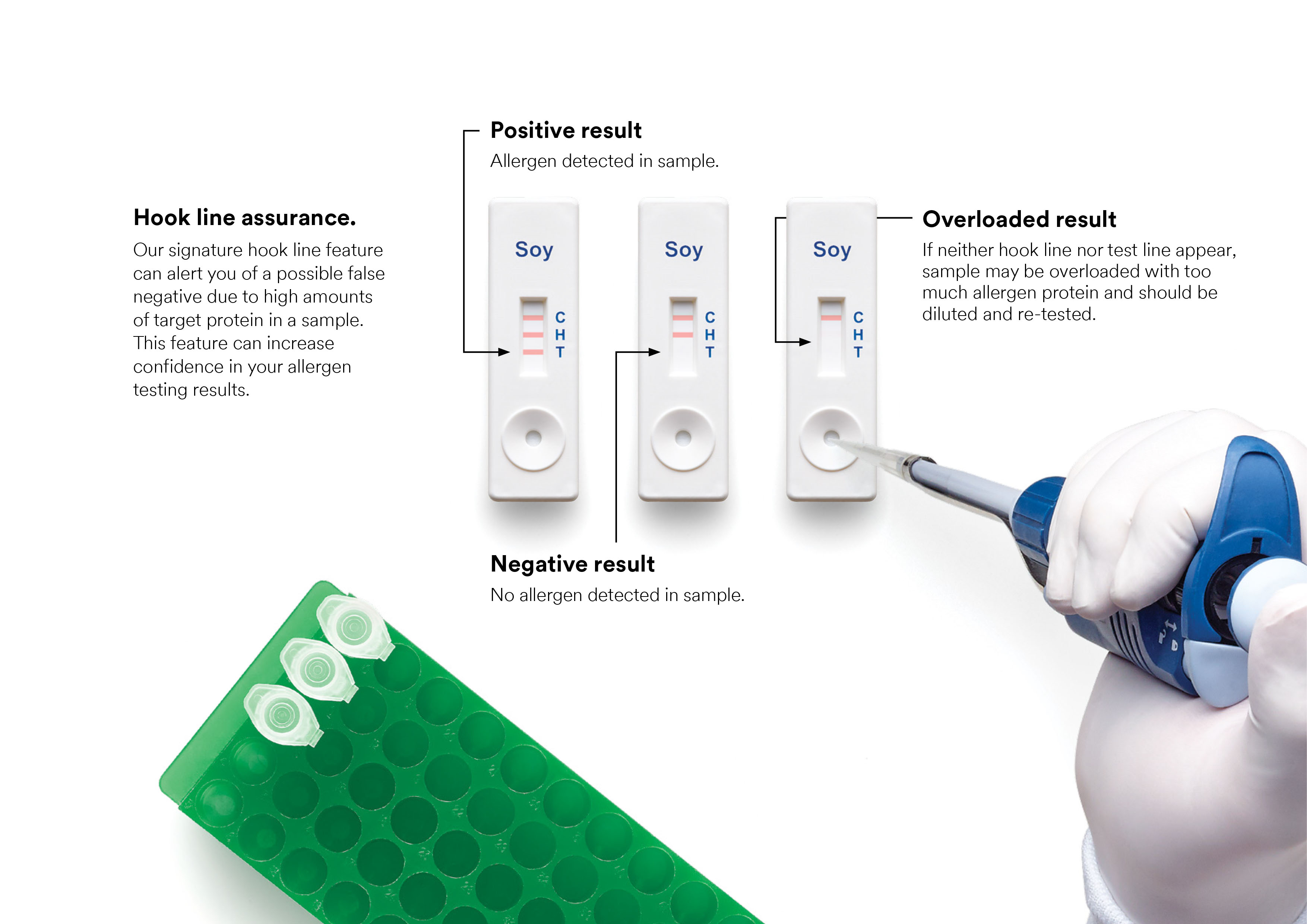 Hook line assurance.

Our signature hook line feature can alert you of a possible false negative due to high amounts of target protein in a sample. This feature can increase confidence in your allergen testing results.

Positive result

Allergen detected in sample.

Soy
C
H
T

Soy
C
H
T

Soy
C
H
T

Overloaded result

If neither hook line nor test line appear, sample may be overloaded with too much allergen protein and should be diluted and re-tested.

Negative result

No allergen detected in sample.