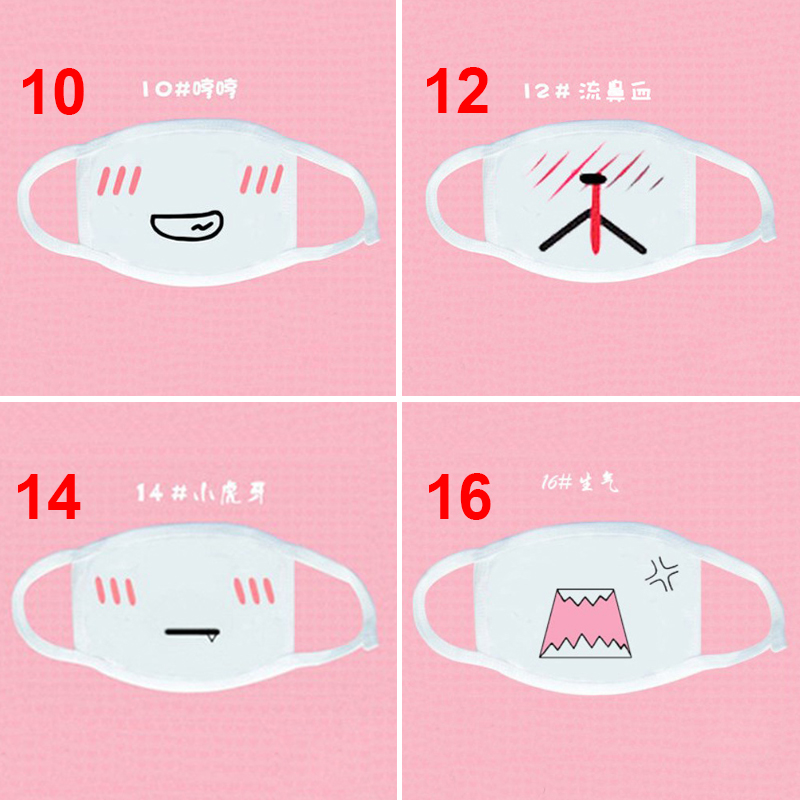 10

10#哼哼

12

12# 流鼻血

14

14#小虎牙

16

16#生气