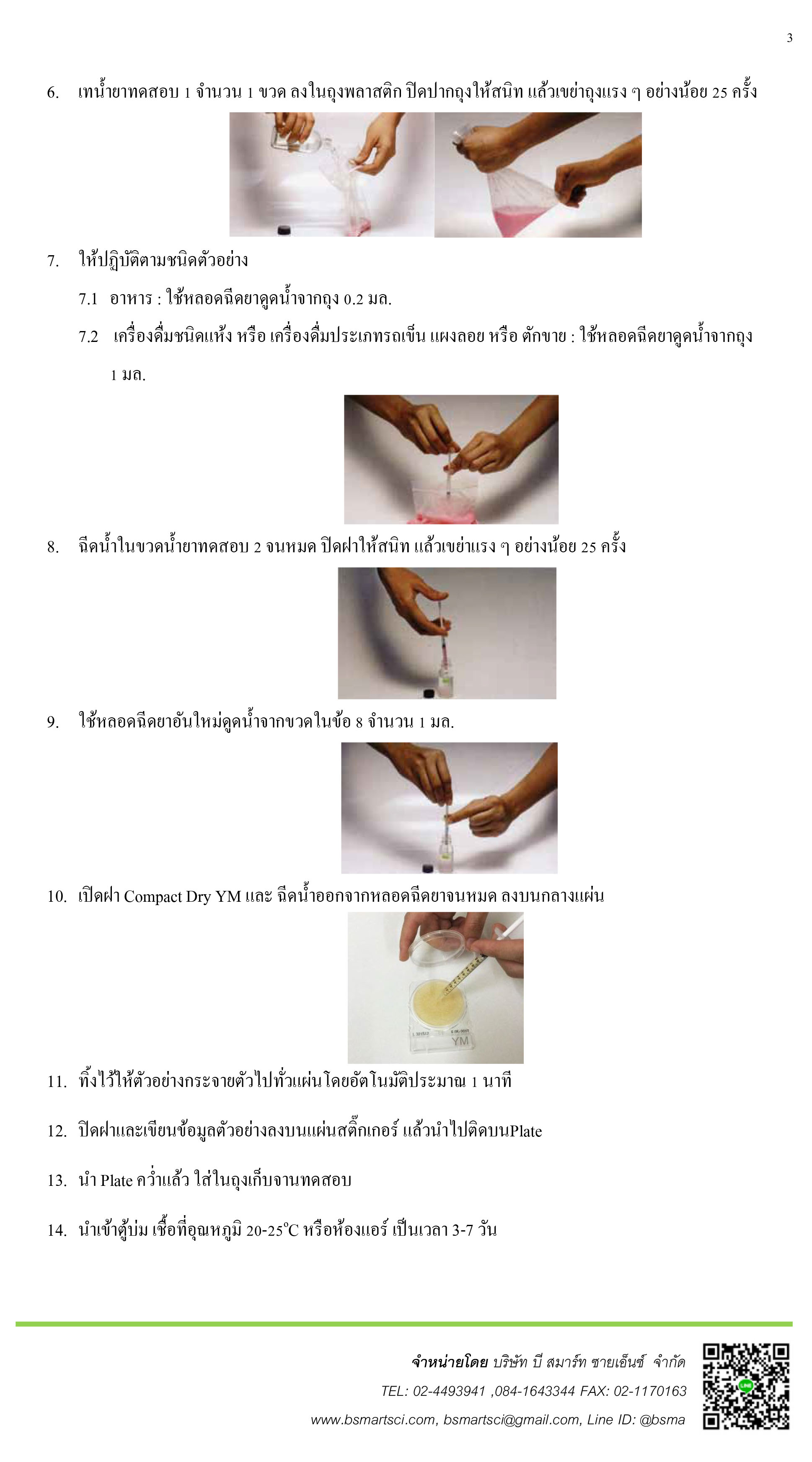 3

6. เทน้ำยาทดสอบ 1 จำนวน 1 ขวด ลงในถุงพลาสติก ปิดปากถุงให้สนิท แล้วเขย่าถุงแรง ๆ อย่างน้อย 25 ครั้ง

7. ให้ปฏิบัติตามชนิดตัวอย่าง

7.1 อาหาร : ใช้หลอดฉีดยาดูดน้ำจากถุง 0.2 มล.

7.2 เครื่องดื่มชนิดแห้ง หรือ เครื่องดื่มประเภทรถเข็น แผงลอย หรือ ตักขาย : ใช้หลอดฉีดยาดูดน้ำจากถุง 1 มล.

8. ฉีดน้ำในขวดน้ำยาทดสอบ 2 จนหมด ปิดฝาให้สนิท แล้วเขย่าแรง ๆ อย่างน้อย 25 ครั้ง

9. ใช้หลอดฉีดยาอันใหม่ดูดน้ำจากขวดในข้อ 8 จำนวน 1 มล.

10. เปิดฝา Compact Dry YM และ ฉีดน้ำออกจากหลอดฉีดยาจนหมด ลงบนกลางแผ่น

YM

11. ทิ้งไว้ให้ตัวอย่างกระจายตัวไปทั่วแผ่นโดยอัตโนมัติประมาณ 1 นาที

12. ปิดฝาและเขียนข้อมูลตัวอย่างลงบนแผ่นสติ๊กเกอร์ แล้วนำไปติดบนPlate

13. นำ Plate คว่ำแล้ว ใส่ในถุงเก็บจานทดสอบ

14. นำเข้าตู้บ่ม เชื้อที่อุณหภูมิ 20-25°C หรือห้องแอร์ เป็นเวลา 3-7 วัน

จำหน่ายโดย บริษัท บี สมาร์ท ซายเอ็นซ์ จำกัด
TEL: 02-4493941 ,084-1643344 FAX: 02-1170163
www.bsmartsci.com, bsmartsci@gmail.com, Line ID: @bsma